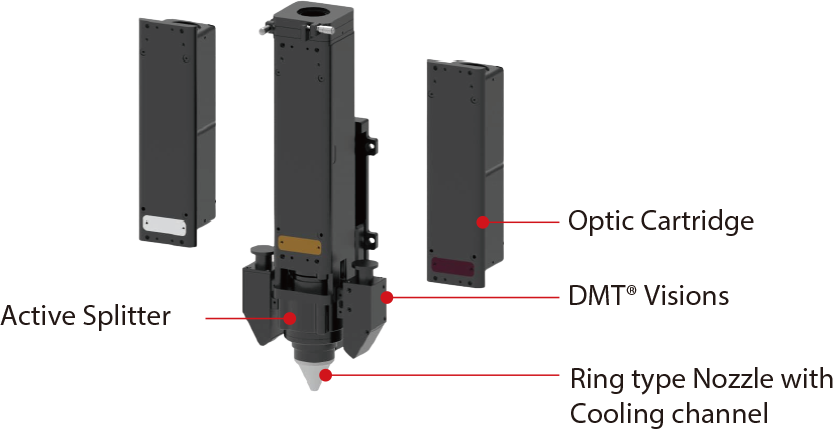 Optic Cartridge

DMT® Visions

Active Splitter

Ring type Nozzle with Cooling channel